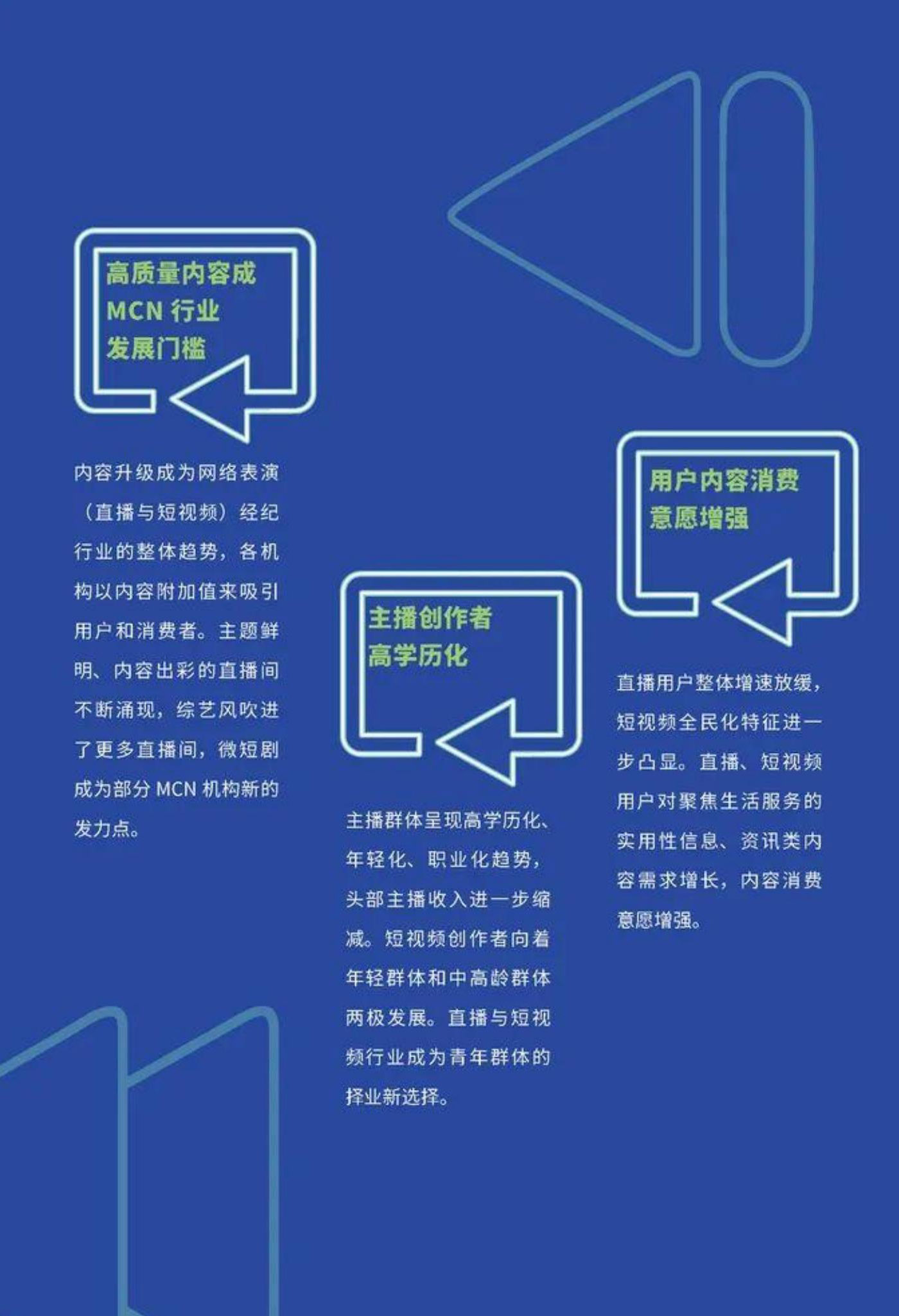 高质量内容成
MCN行业
发展门槛

内容升级成为网络表演（直播与短视频）经纪行业的整体趋势，各机构以内容附加值来吸引用户和消费者。主题鲜明、内容出彩的直播间不断涌现，综艺风吹进了更多直播间，微短剧成为部分MCN机构新的发力点。

主播创作者
高学历化

主播群体呈现高学历化、年轻化、职业化趋势，头部主播收入进一步缩减。短视频创作者向着年轻群体和中高龄群体两极发展。直播与短视频行业成为青年群体的择业新选择。

用户内容消费
意愿增强

直播用户整体增速放缓，短视频全民化特征进一步凸显。直播、短视频用户对聚焦生活服务的实用性信息、资讯类内容需求增长，内容消费意愿增强。